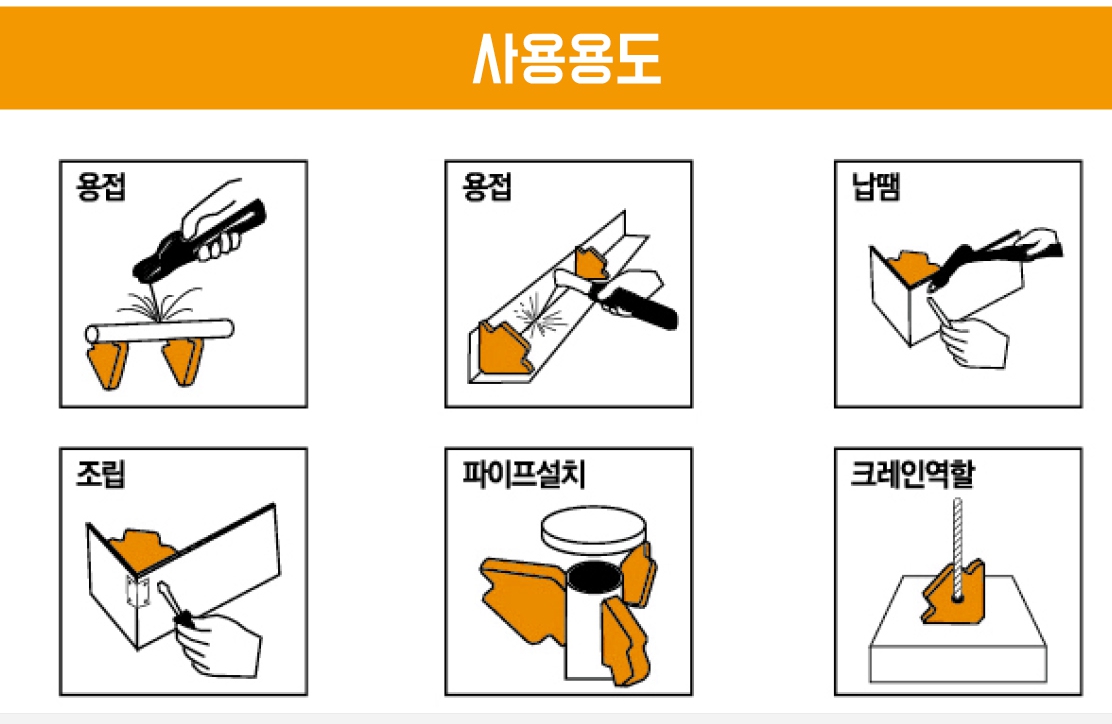 사용용도

용접

용접

납땜

조립

파이프설치

크레인역할