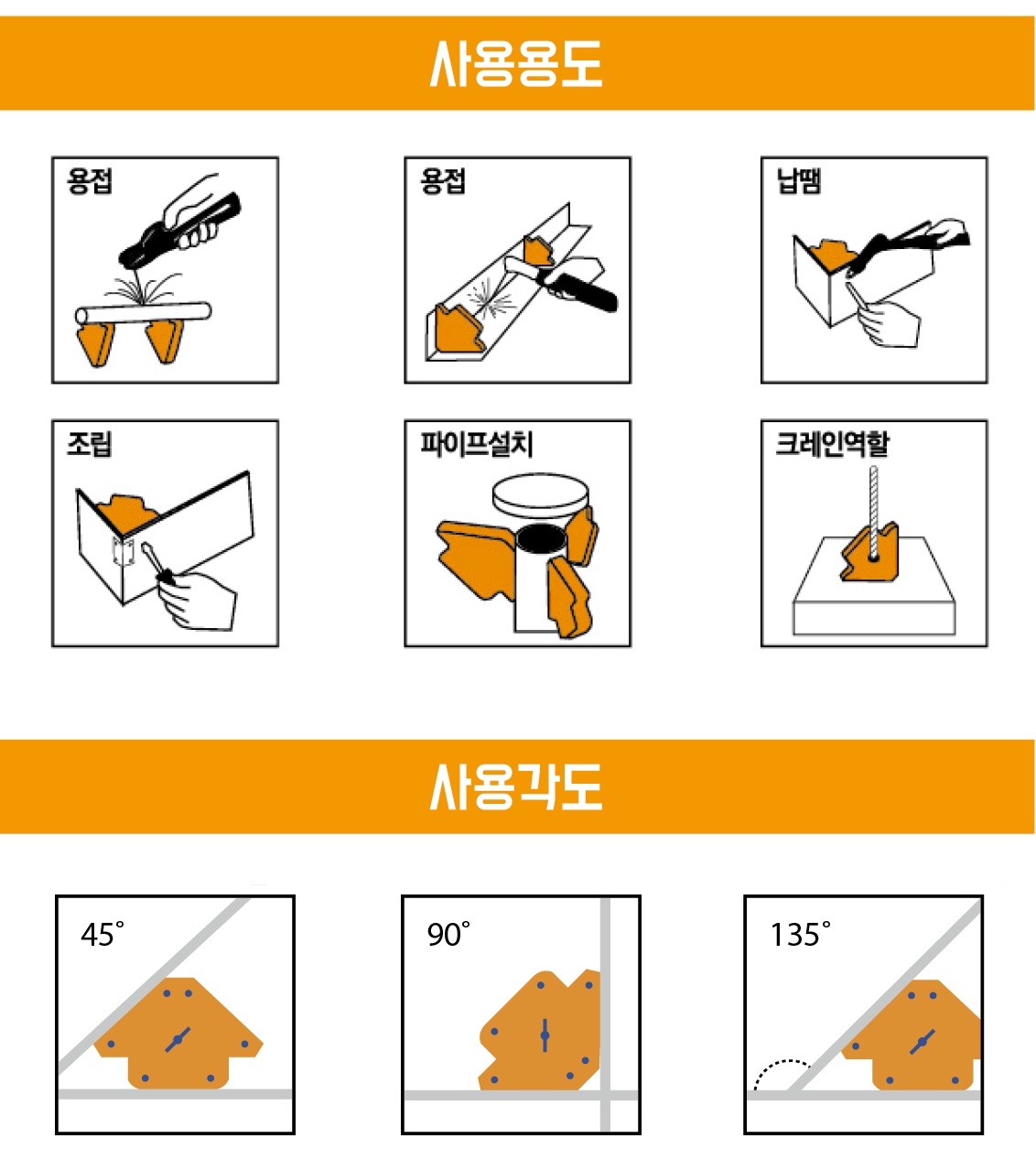 사용용도

용접

용접

납땜

조립

파이프설치

크레인역할

사용각도

45°

90°

135°