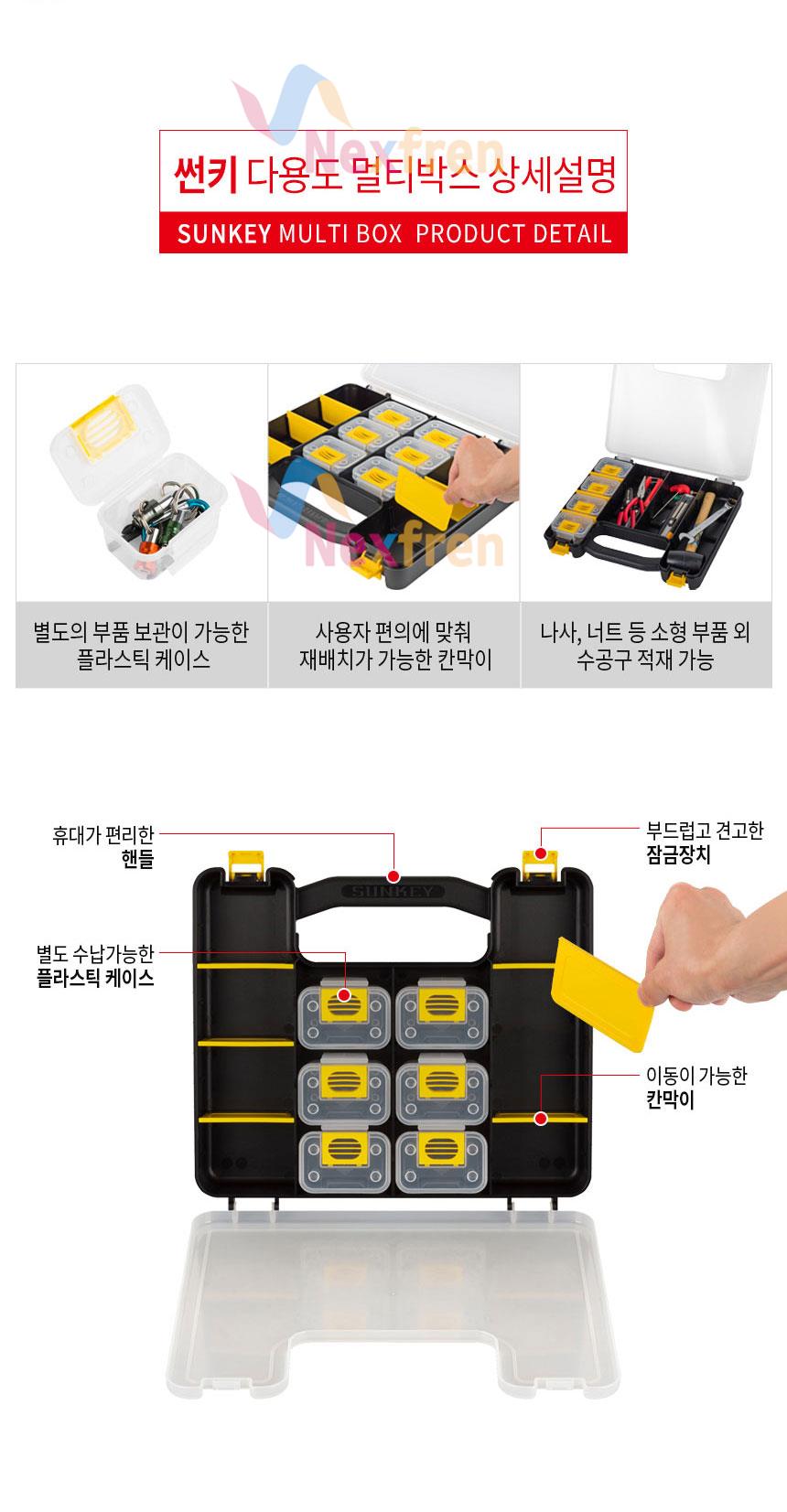 Nexfren

썬키 다용도 멀티박스 상세설명

SUNKEY MULTI BOX PRODUCT DETAIL

Nexfren

별도의 부품 보관이 가능한 플라스틱 케이스

사용자 편의에 맞춰 재배치가 가능한 칸막이

나사, 너트 등 소형 부품 외 수공구 적재 가능

휴대가 편리한 핸들

부드럽고 견고한 잠금장치

SUNKEY

별도 수납가능한 플라스틱 케이스

이동이 가능한 칸막이