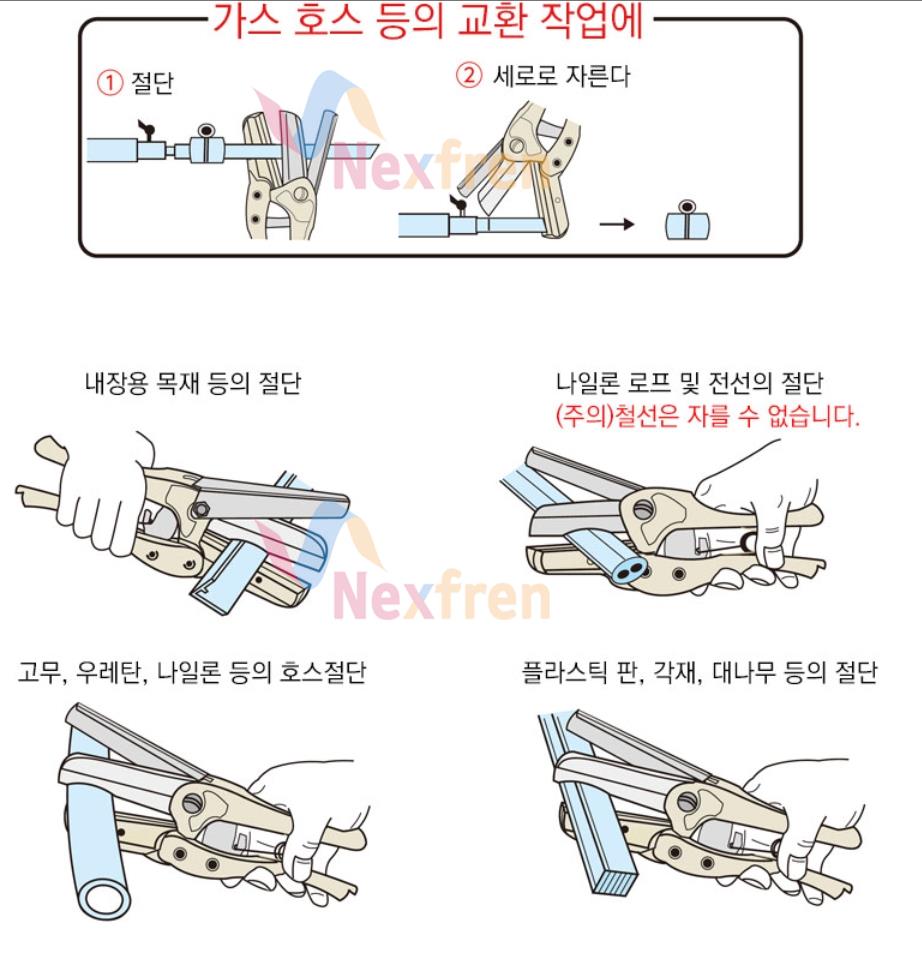 가스 호스 등의 교환 작업에

① 절단

② 세로로 자른다

Nexfren

내장용 목재 등의 절단

나일론 로프 및 전선의 절단
(주의)철선은 자를 수 없습니다.

Nexfren

고무, 우레탄, 나일론 등의 호스절단

플라스틱 판, 각재, 대나무 등의 절단